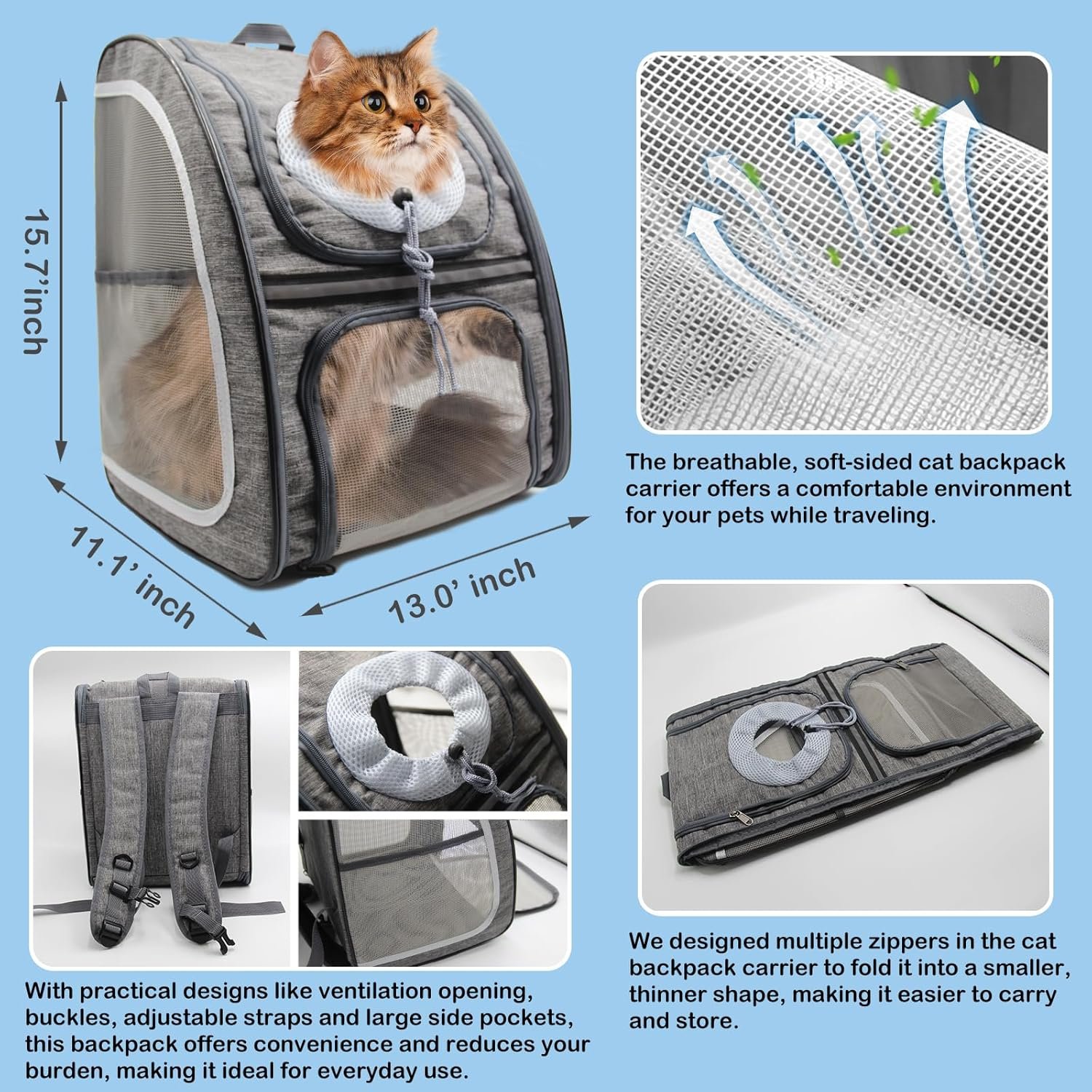 15.7'inch

11.1' inch

13.0' inch

The breathable, soft-sided cat backpack carrier offers a comfortable environment for your pets while traveling.

With practical designs like ventilation opening, buckles, adjustable straps and large side pockets, this backpack offers convenience and reduces your burden, making it ideal for everyday use.

We designed multiple zippers in the cat backpack carrier to fold it into a smaller, thinner shape, making it easier to carry and store.